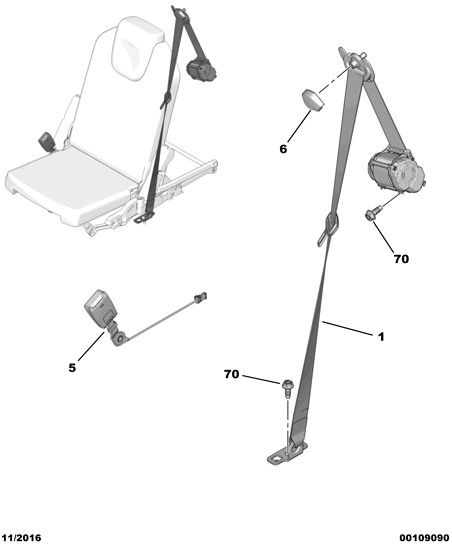 6

70

1

5

70

11/2016

00109090