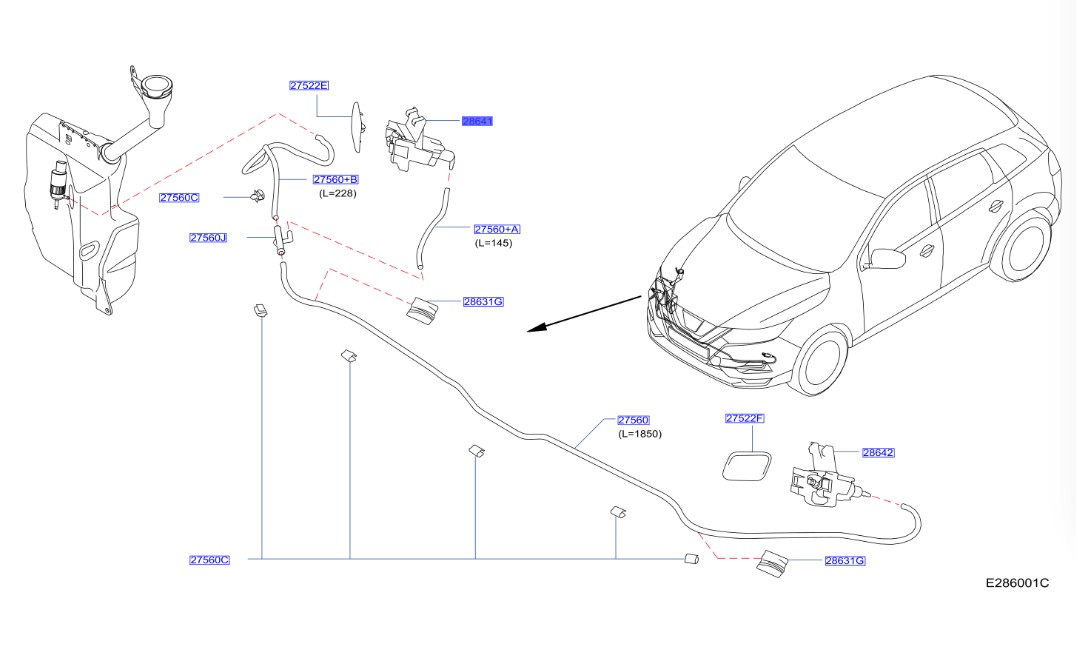 27522E
28641
27560+B
(L=228)
27560C
27560J
27560+A
(L=145)
28631G
27560
(L=1850)
27522F
28642
27560C
28631G
E286001C