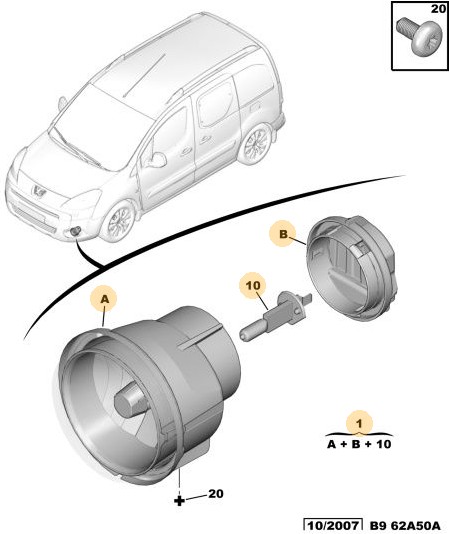 20

B

10

A

1

A + B + 10

20

10/2007 B9 62A50A