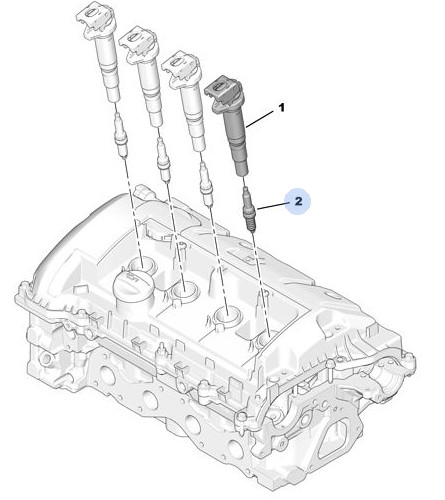 1
2